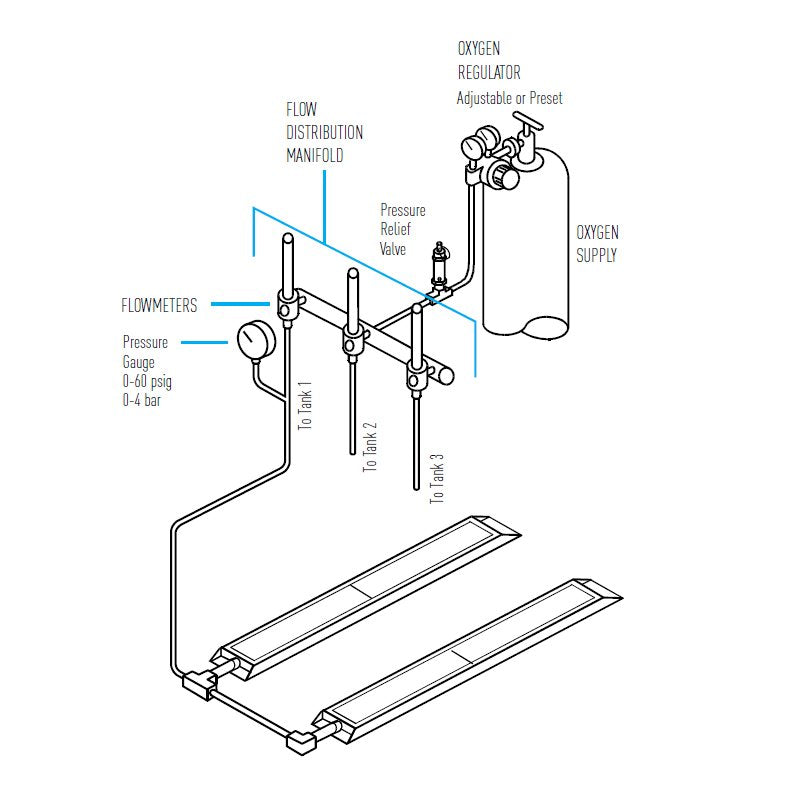 OXYGEN
REGULATOR
Adjustable or Preset

FLOW
DISTRIBUTION
MANIFOLD

Pressure
Relief
Valve

OXYGEN
SUPPLY

FLOWMETERS

Pressure
Gauge
0-60 psig
0-4 bar

To Tank 1

To Tank 2

To Tank 3